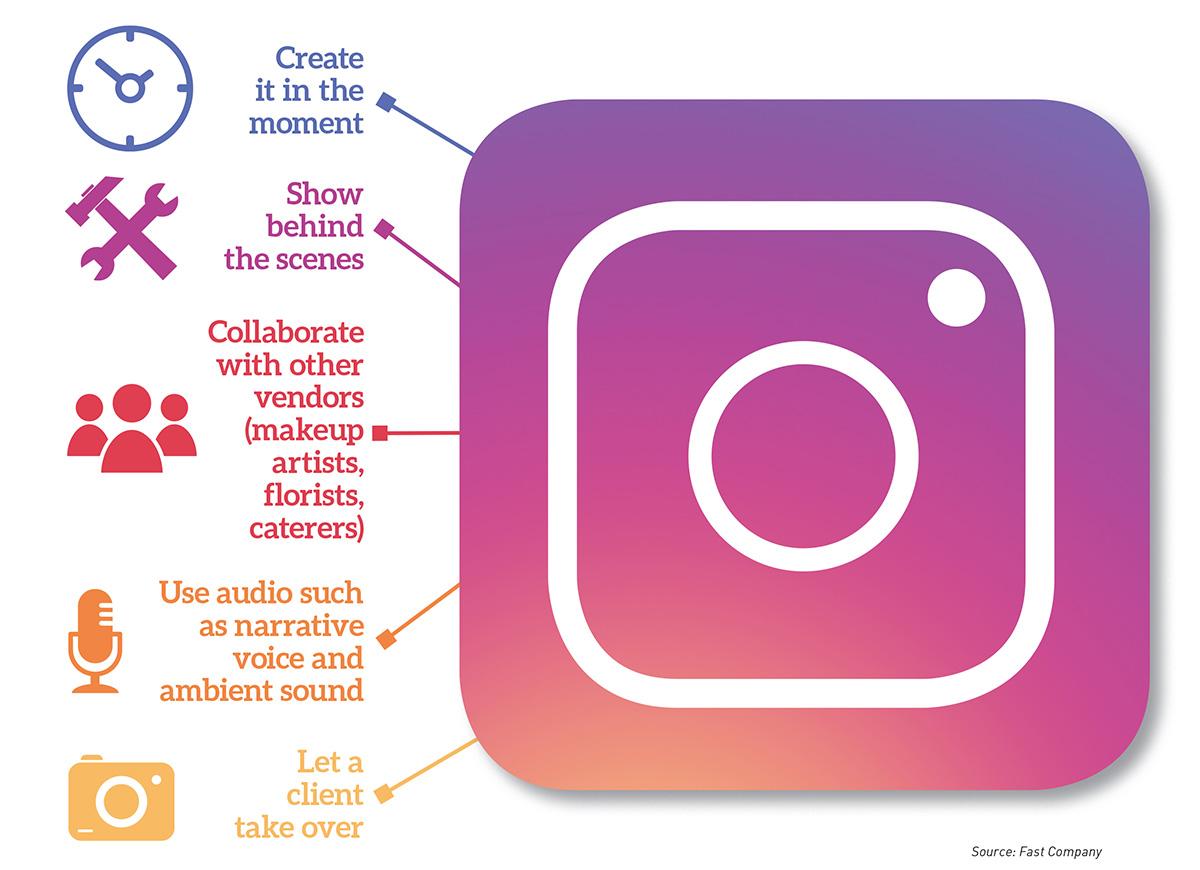 Create it in the moment

Show behind the scenes

Collaborate with other vendors (makeup artists, florists, caterers)

Use audio such as narrative voice and ambient sound

Let a client take over

Source: Fast Company